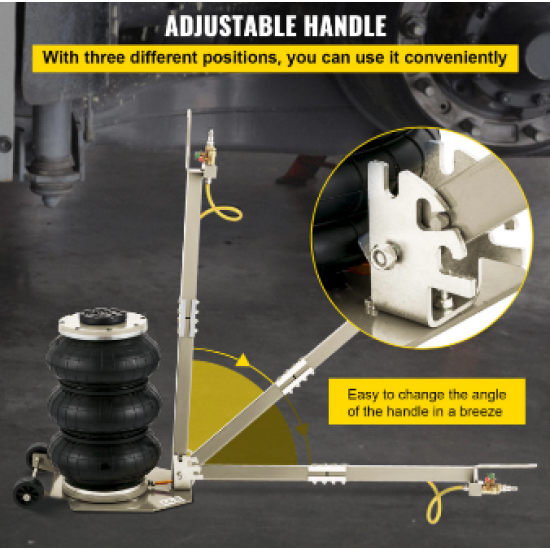 ADJUSTABLE HANDLE

With three different positions, you can use it conveniently

Easy to change the angle of the handle in a breeze