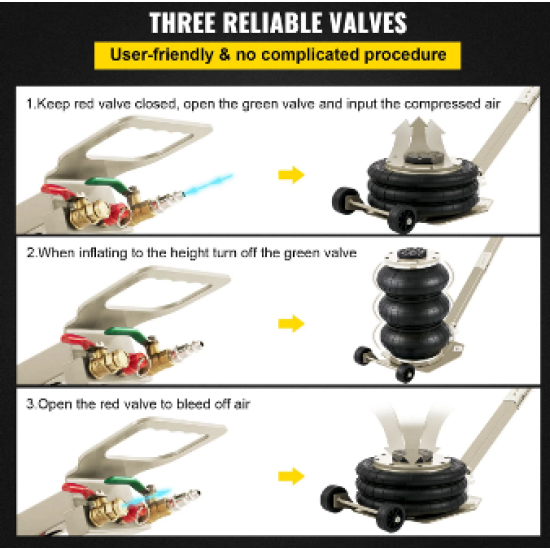 THREE RELIABLE VALVES

User-friendly & no complicated procedure

1.Keep red valve closed, open the green valve and input the compressed air

2.When inflating to the height turn off the green valve

3.Open the red valve to bleed off air