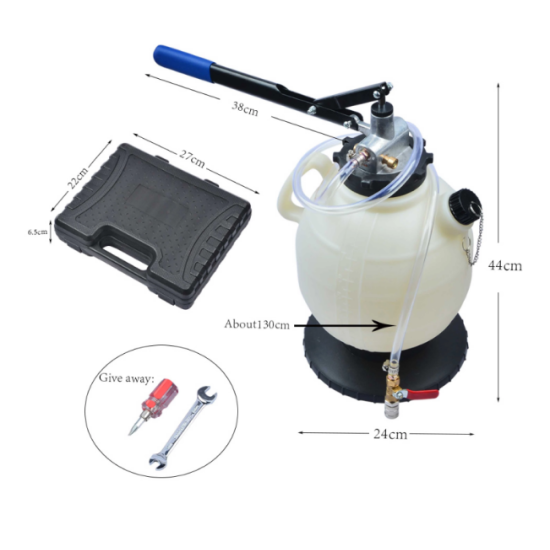 38cm

27cm

22cm

6.5cm

44cm

About130cm

Give away:

24cm