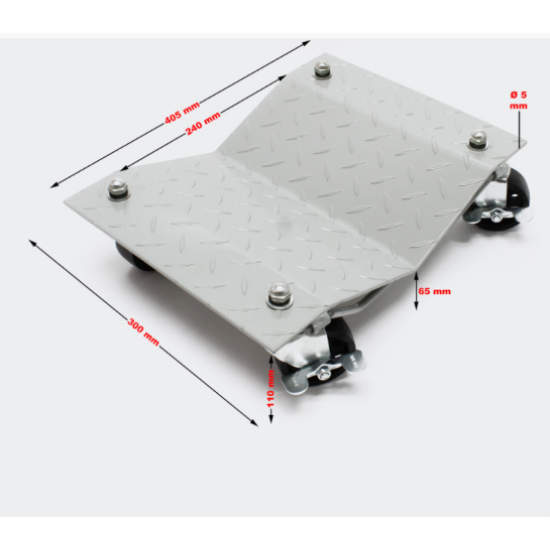 405 mm
240 mm
Ø 5 mm
65 mm
300 mm
110 mm