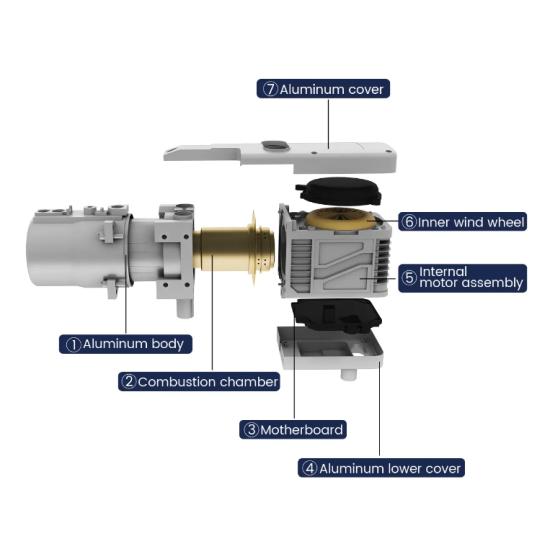 ⑦Aluminum cover

⑥Inner wind wheel

⑤Internal motor assembly

①Aluminum body

②Combustion chamber

③Motherboard

④Aluminum lower cover