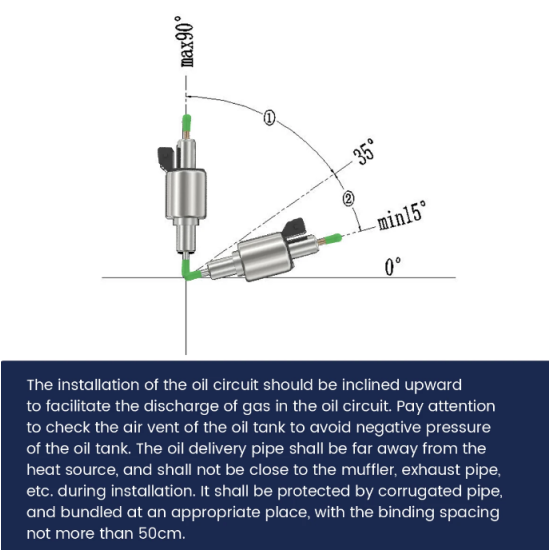 max90°

①

35°

②

min15°

0°

The installation of the oil circuit should be inclined upward to facilitate the discharge of gas in the oil circuit. Pay attention to check the air vent of the oil tank to avoid negative pressure of the oil tank. The oil delivery pipe shall be far away from the heat source, and shall not be close to the muffler, exhaust pipe, etc. during installation. It shall be protected by corrugated pipe, and bundled at an appropriate place, with the binding spacing not more than 50cm.